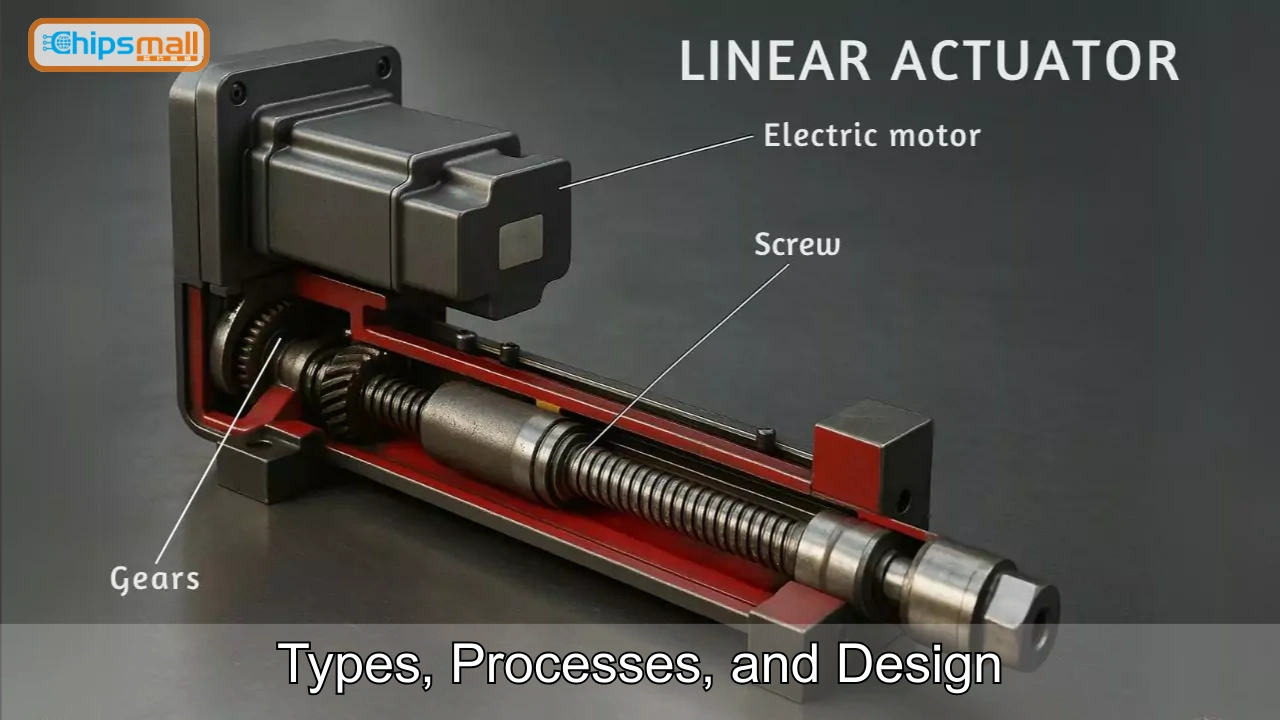 Chipsmall

LINEAR ACTUATOR

Electric motor

Screw

Gears

Types, Processes, and Design